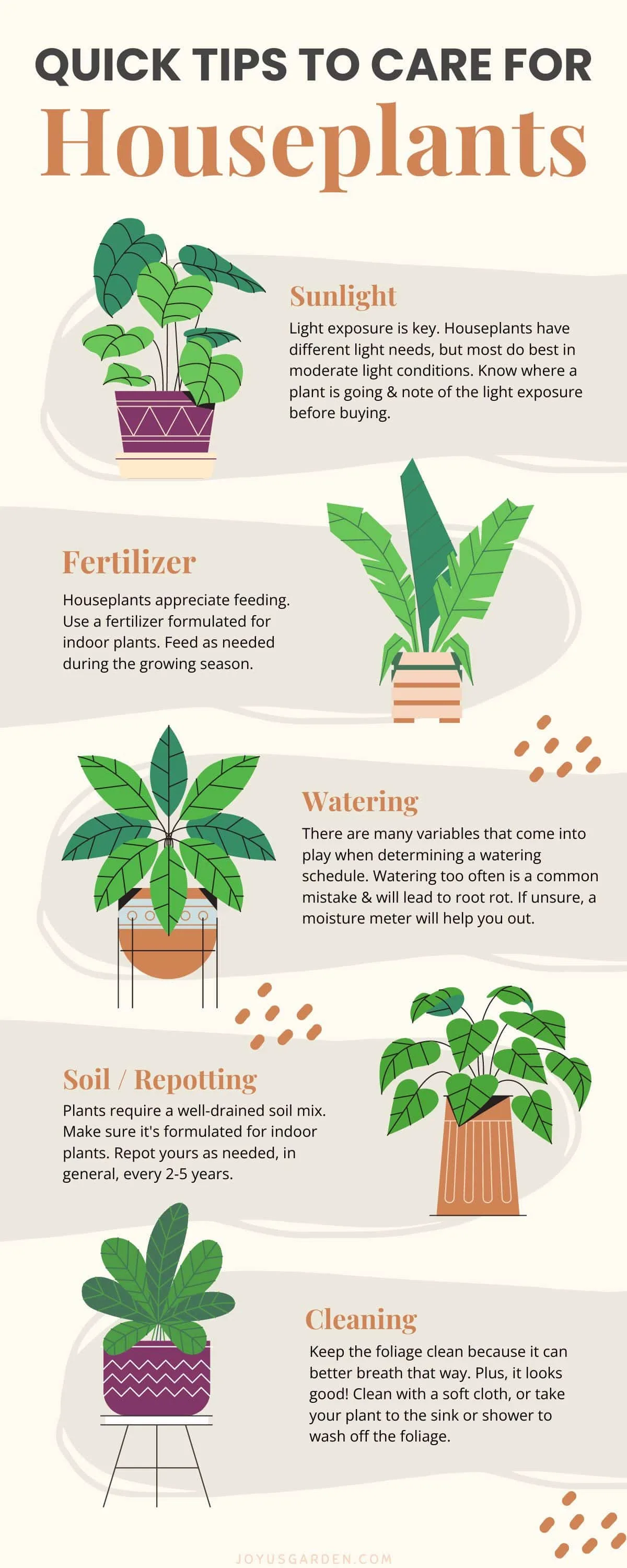 QUICK TIPS TO CARE FOR
Houseplants

Sunlight
Light exposure is key. Houseplants have different light needs, but most do best in moderate light conditions. Know where a plant is going & note of the light exposure before buying.

Fertilizer
Houseplants appreciate feeding. Use a fertilizer formulated for indoor plants. Feed as needed during the growing season.

Watering
There are many variables that come into play when determining a watering schedule. Watering too often is a common mistake & will lead to root rot. If unsure, a moisture meter will help you out.

Soil / Repotting
Plants require a well-drained soil mix. Make sure it's formulated for indoor plants. Repot yours as needed, in general, every 2-5 years.

Cleaning
Keep the foliage clean because it can better breath that way. Plus, it looks good! Clean with a soft cloth, or take your plant to the sink or shower to wash off the foliage.

JOYUSGARDEN.COM