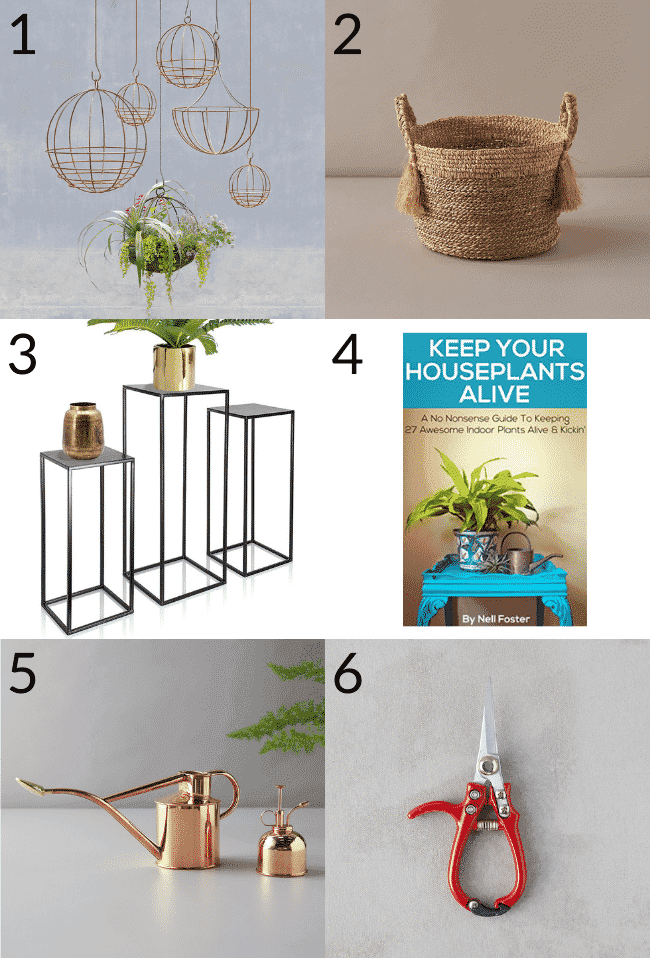 1

2

3

4

KEEP YOUR HOUSEPLANTS ALIVE

A No Nonsense Guide To Keeping 27 Awesome Indoor Plants Alive & Kickin'

By Nell Foster

5

6